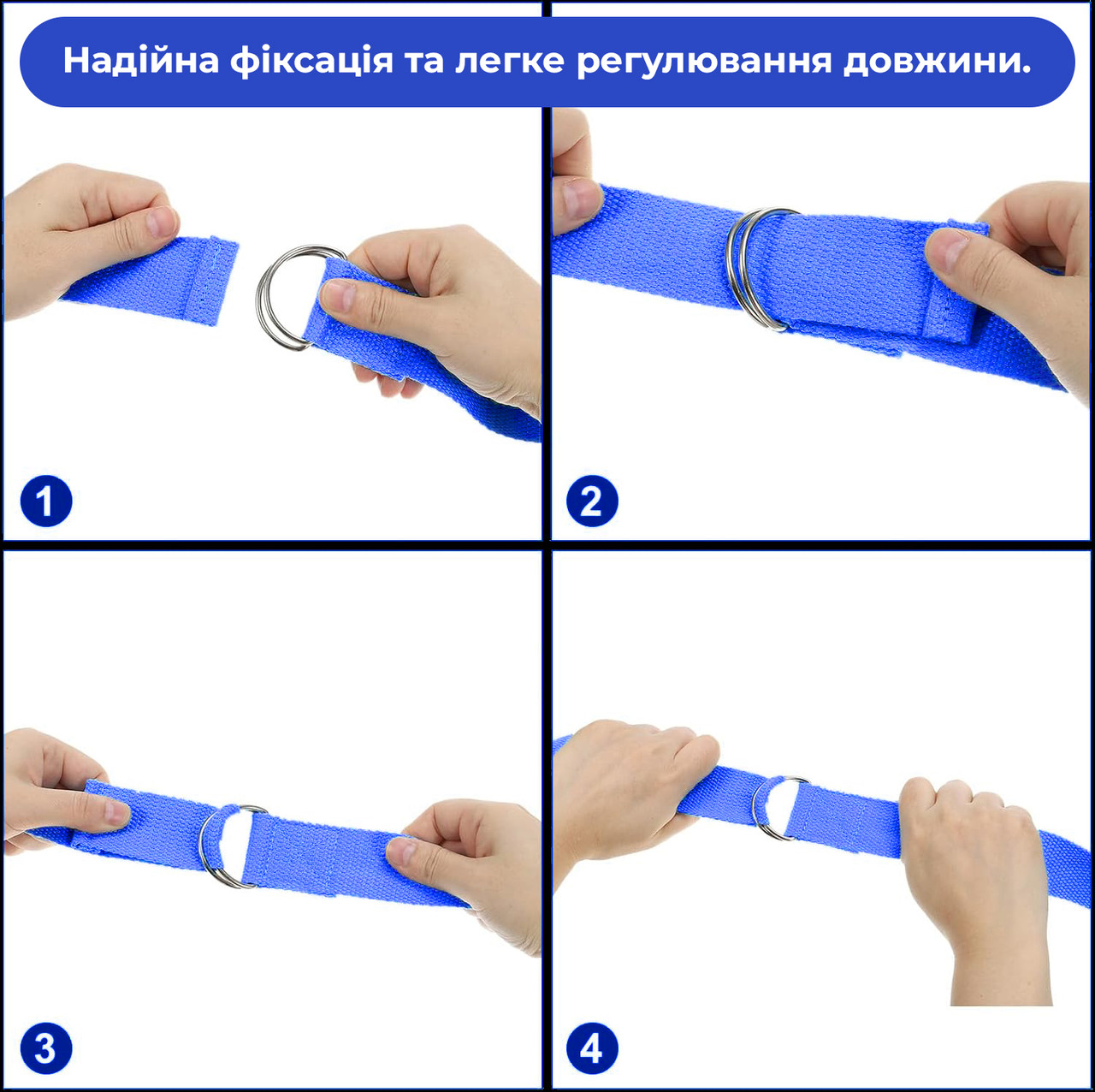 Надійна фіксація та легке регулювання довжини.

1

2

3

4