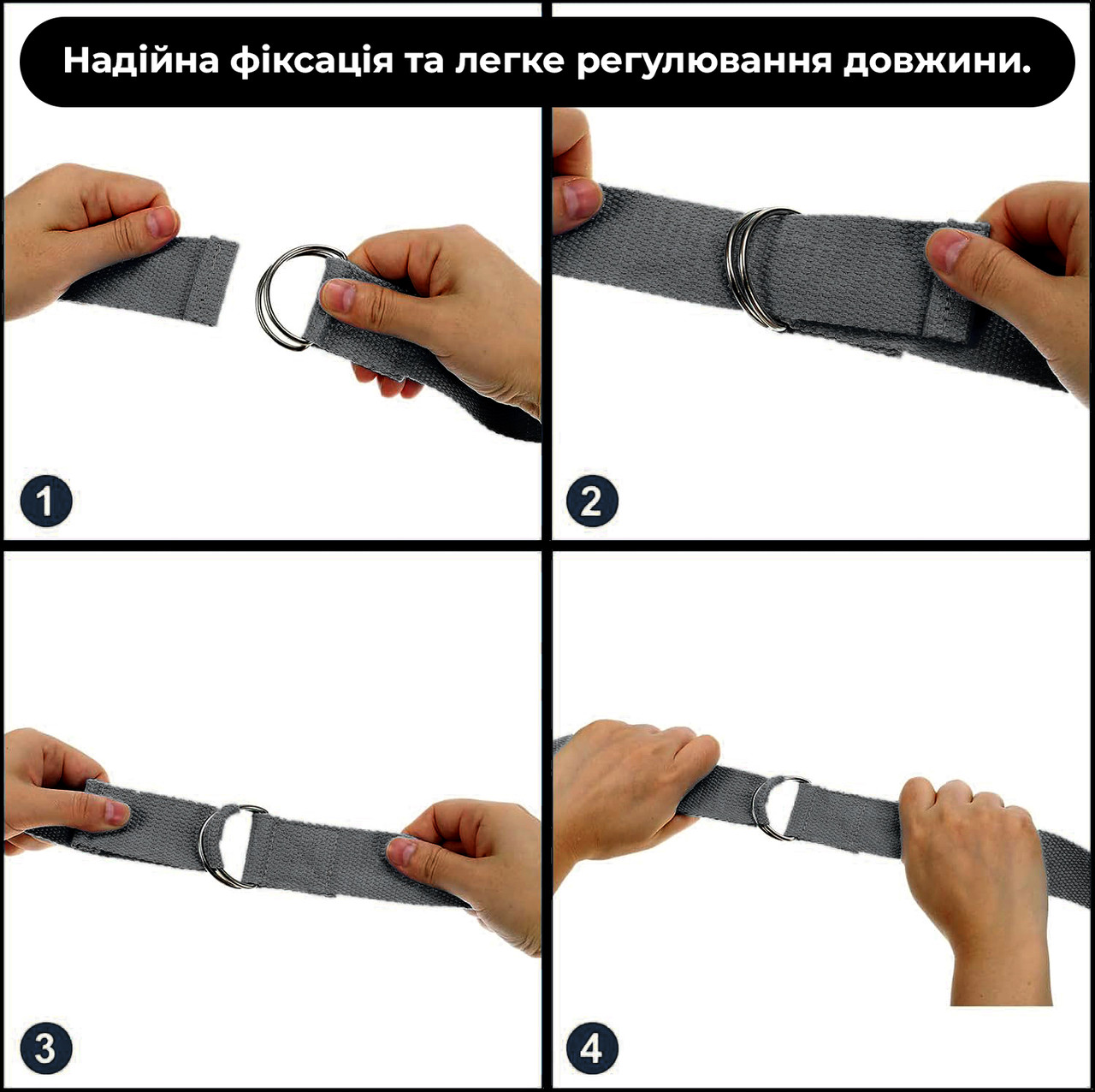 Надійна фіксація та легке регулювання довжини.

1

2

3

4